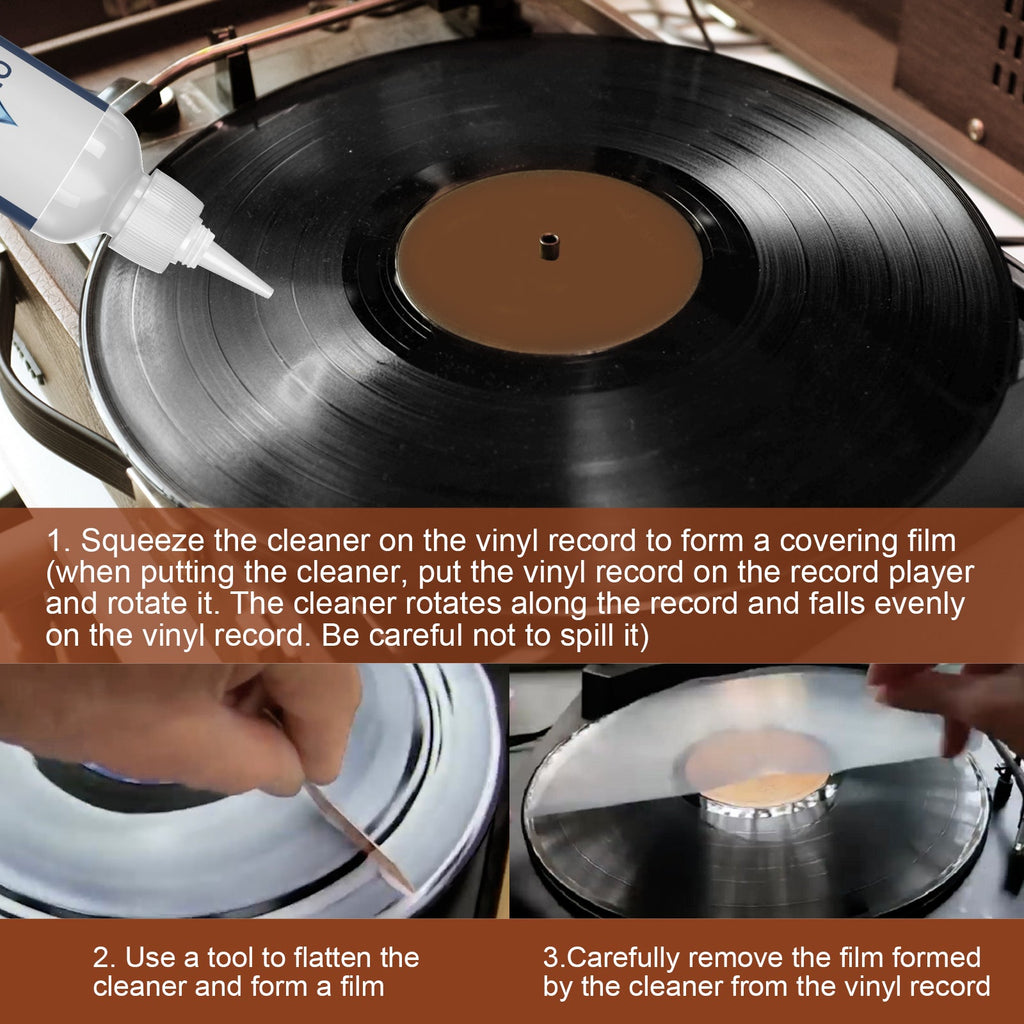 1. Squeeze the cleaner on the vinyl record to form a covering film (when putting the cleaner, put the vinyl record on the record player and rotate it. The cleaner rotates along the record and falls evenly on the vinyl record. Be careful not to spill it)

2. Use a tool to flatten the cleaner and form a film

3.Carefully remove the film formed by the cleaner from the vinyl record