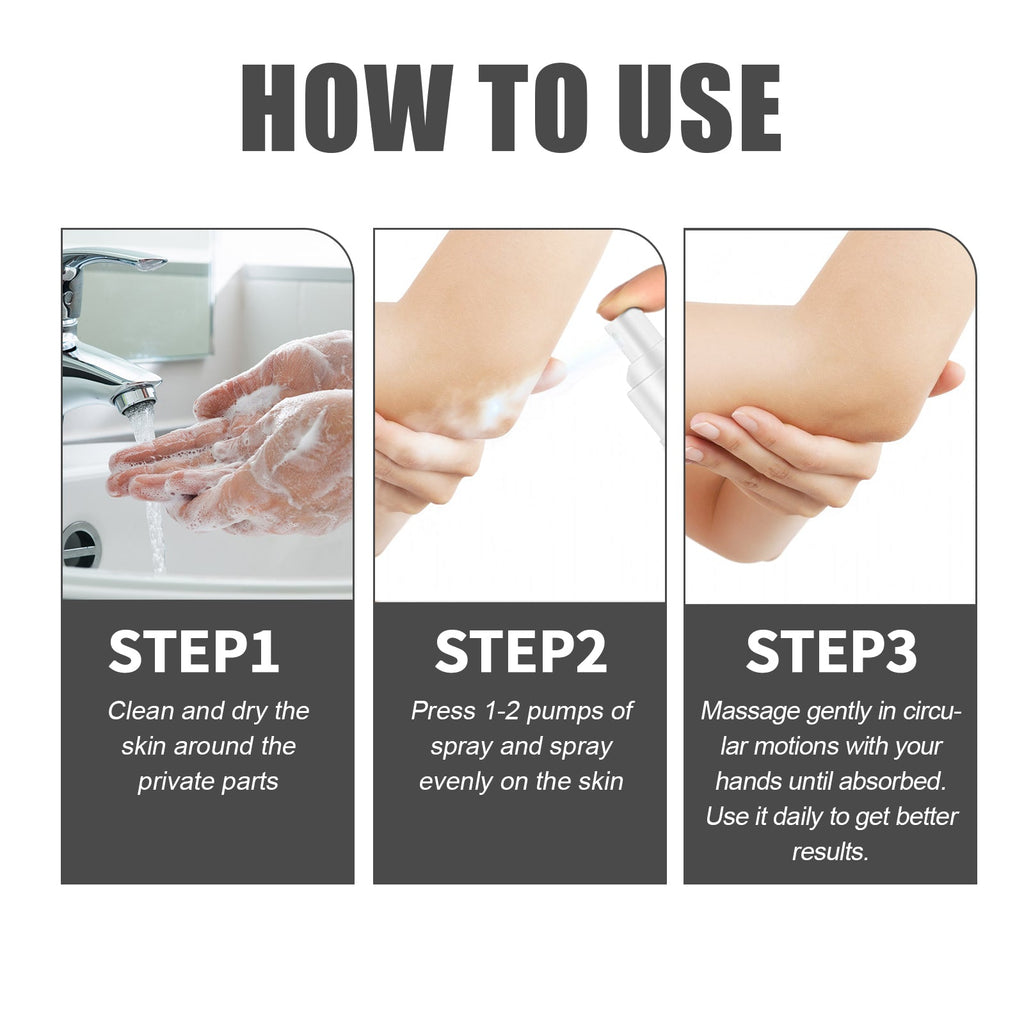 HOW TO USE

STEP1

Clean and dry the skin around the private parts

STEP2

Press 1-2 pumps of spray and spray evenly on the skin

STEP3

Massage gently in circular motions with your hands until absorbed. Use it daily to get better results.