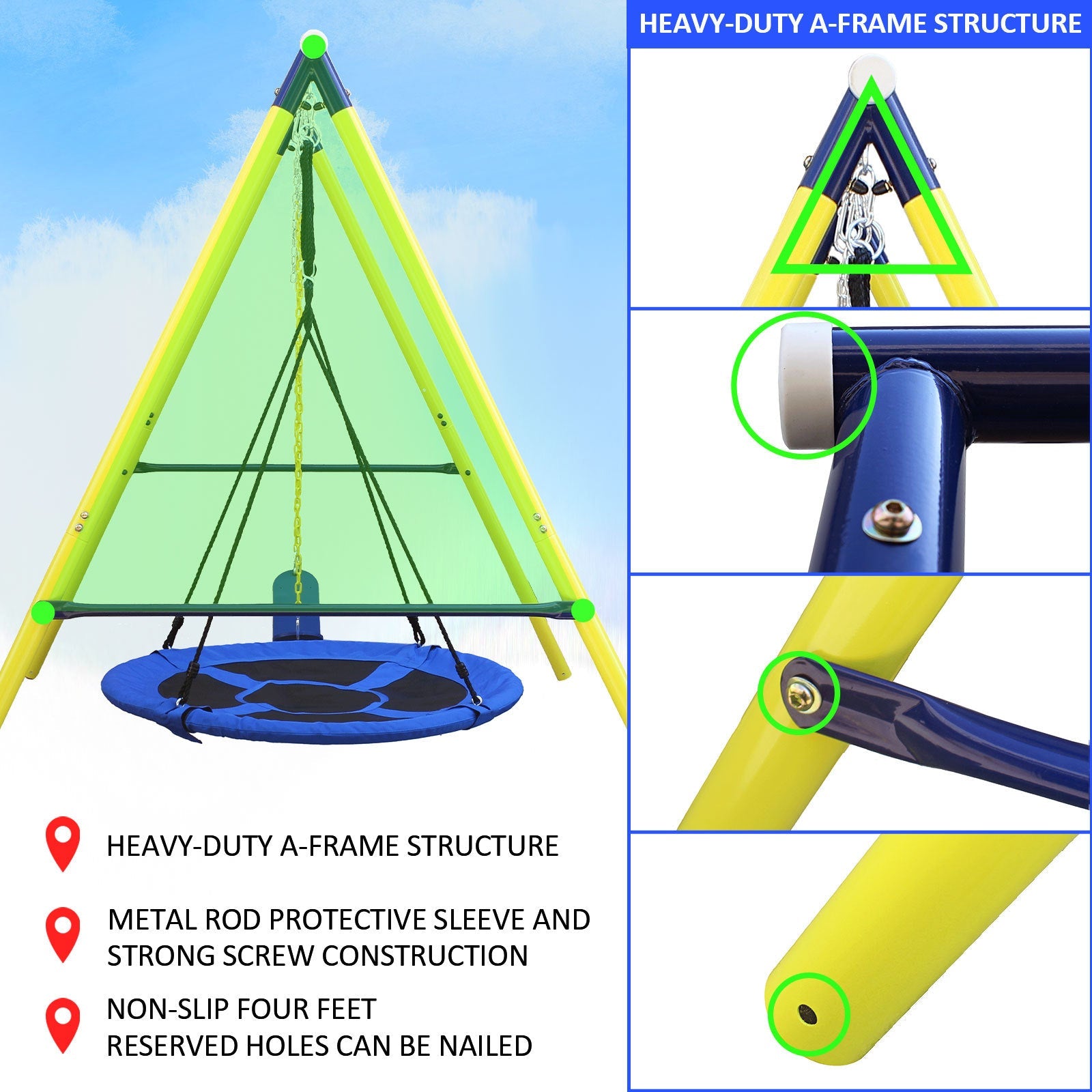 HEAVY-DUTY A-FRAME STRUCTURE

HEAVY-DUTY A-FRAME STRUCTURE

METAL ROD PROTECTIVE SLEEVE AND STRONG SCREW CONSTRUCTION

NON-SLIP FOUR FEET
RESERVED HOLES CAN BE NAILED