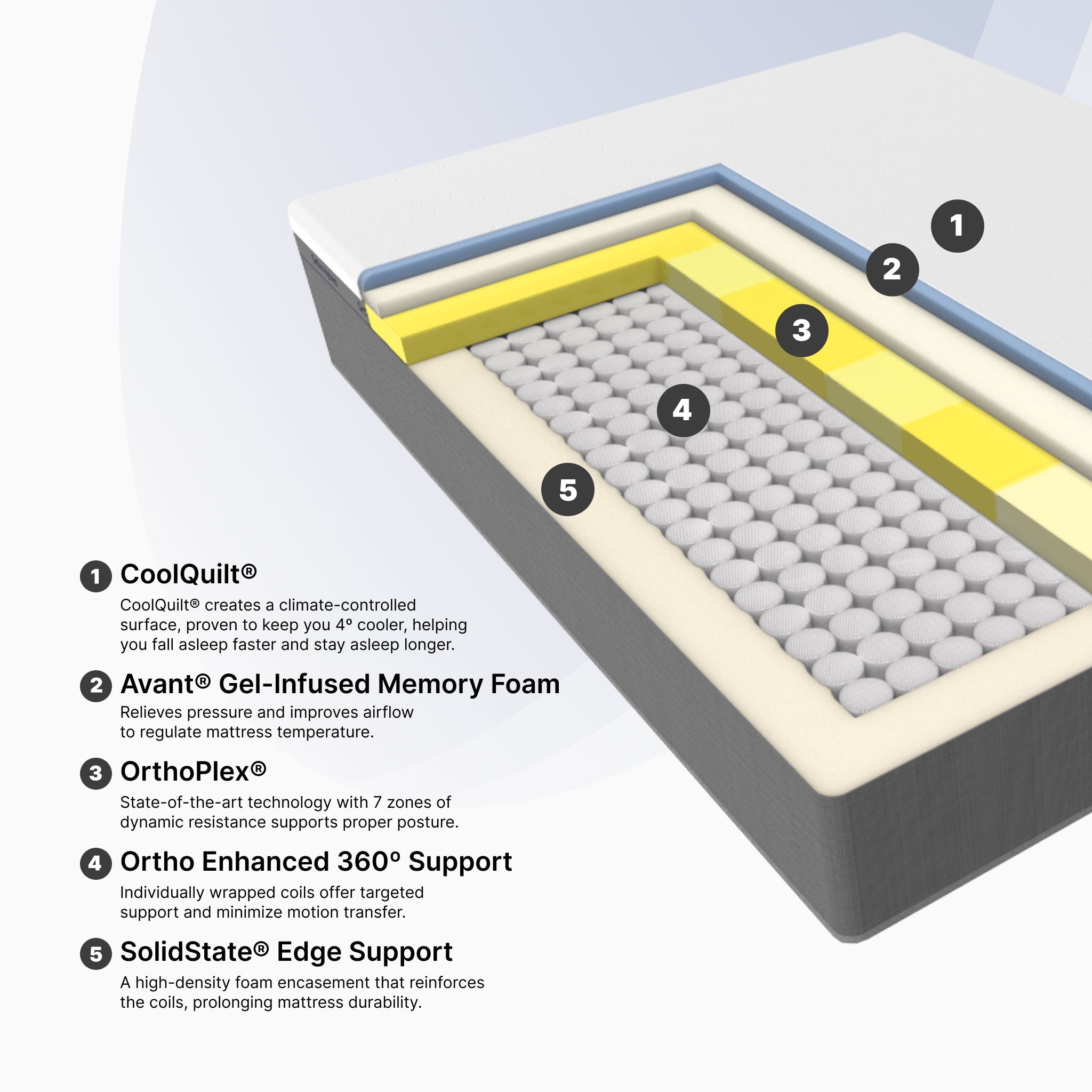 1

2

3

4

5

1 CoolQuilt®

CoolQuilt® creates a climate-controlled surface, proven to keep you 4° cooler, helping you fall asleep faster and stay asleep longer.

2 Avant® Gel-Infused Memory Foam

Relieves pressure and improves airflow to regulate mattress temperature.

3 OrthoPlex®

State-of-the-art technology with 7 zones of dynamic resistance supports proper posture.

4 Ortho Enhanced 360° Support

Individually wrapped coils offer targeted support and minimize motion transfer.

5 SolidState® Edge Support

A high-density foam encasement that reinforces the coils, prolonging mattress durability.