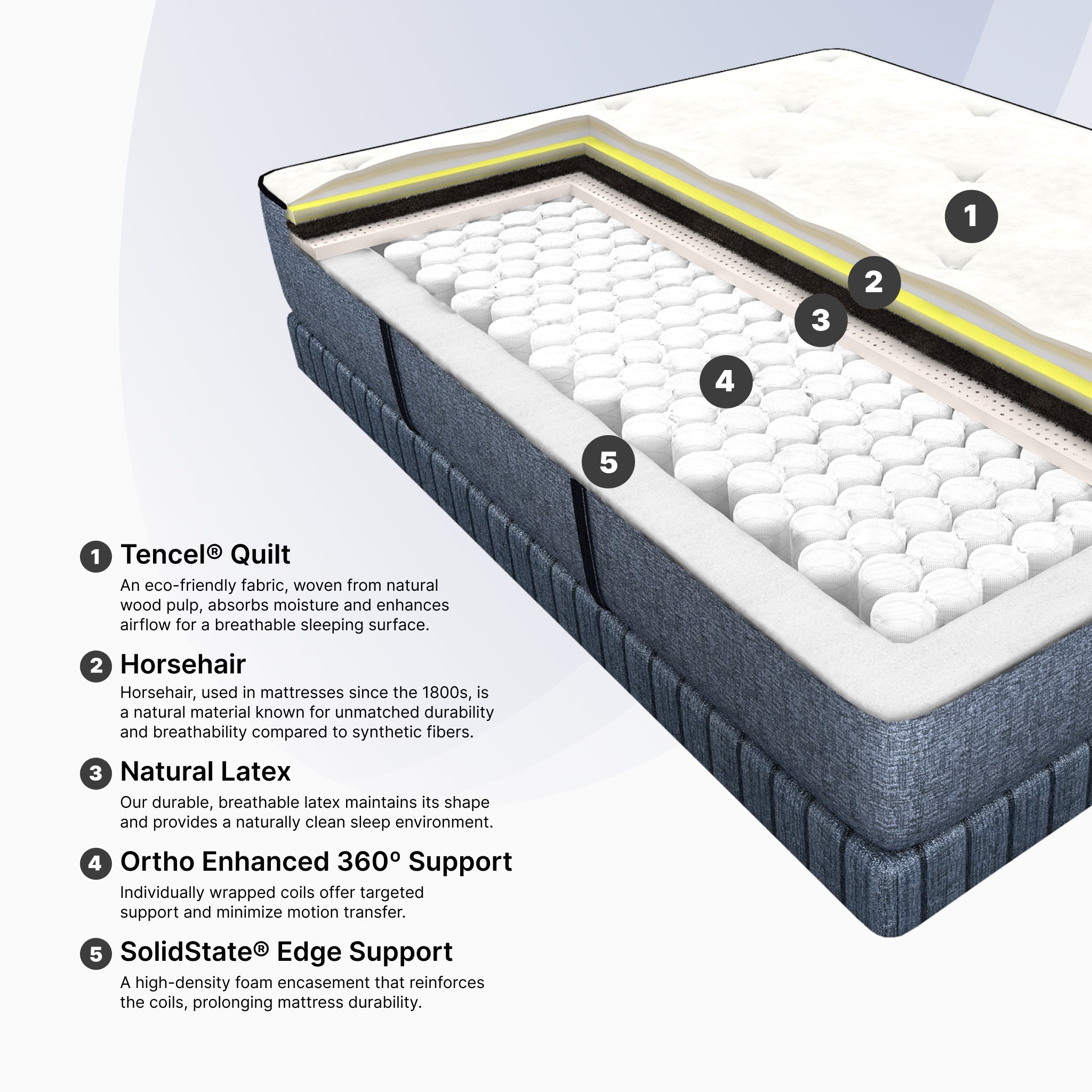 1

2

3

4

5

1 Tencel® Quilt
An eco-friendly fabric, woven from natural wood pulp, absorbs moisture and enhances airflow for a breathable sleeping surface.

2 Horsehair
Horsehair, used in mattresses since the 1800s, is a natural material known for unmatched durability and breathability compared to synthetic fibers.

3 Natural Latex
Our durable, breathable latex maintains its shape and provides a naturally clean sleep environment.

4 Ortho Enhanced 360° Support
Individually wrapped coils offer targeted support and minimize motion transfer.

5 SolidState® Edge Support
A high-density foam encasement that reinforces the coils, prolonging mattress durability.