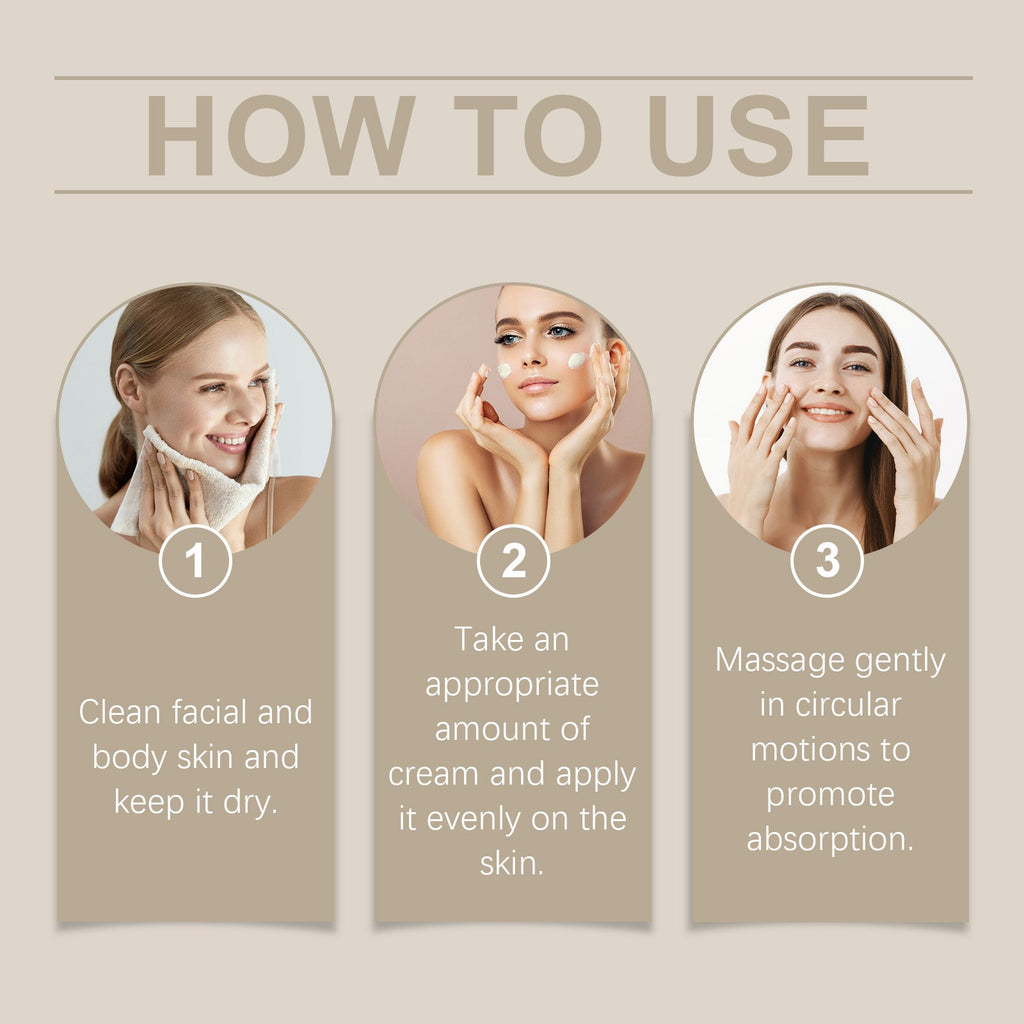 HOW TO USE

1

Clean facial and body skin and keep it dry.

2

Take an appropriate amount of cream and apply it evenly on the skin.

3

Massage gently in circular motions to promote absorption.