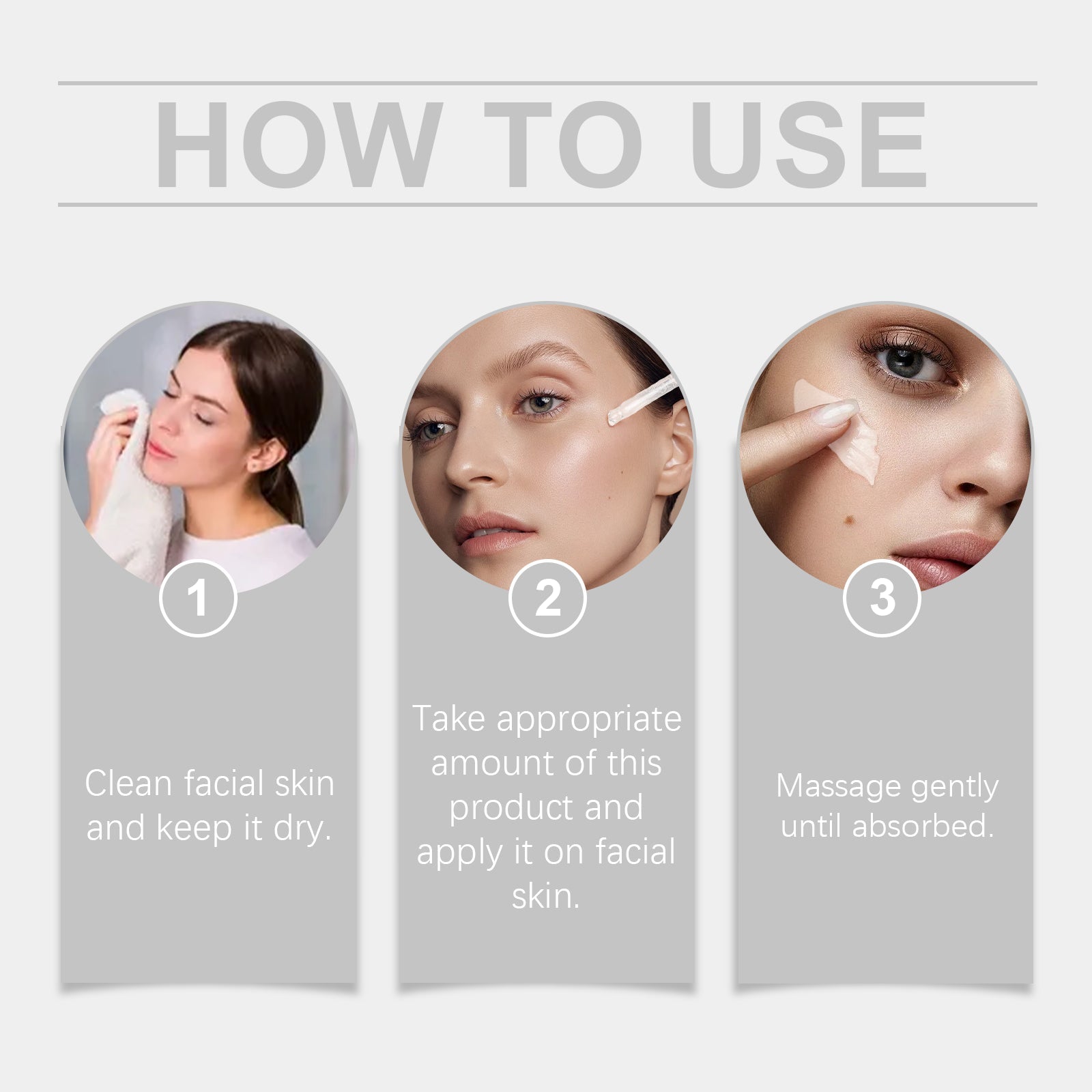 HOW TO USE

1

Clean facial skin and keep it dry.

2

Take appropriate amount of this product and apply it on facial skin.

3

Massage gently until absorbed.