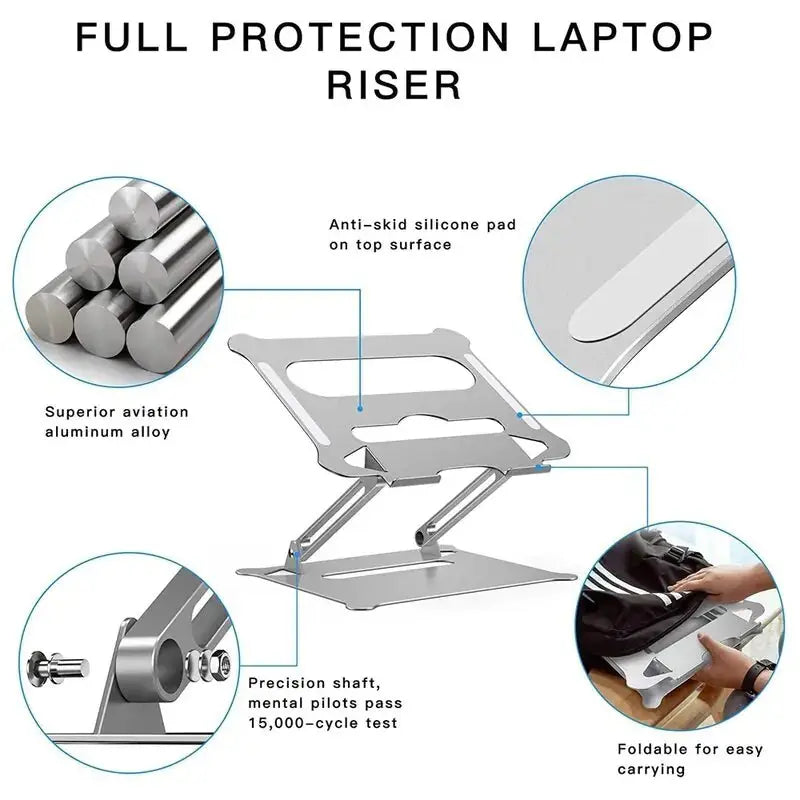 FULL PROTECTION LAPTOP RISER

Anti-skid silicone pad on top surface

Superior aviation aluminum alloy

Precision shaft, mental pilots pass 15,000-cycle test

Foldable for easy carrying