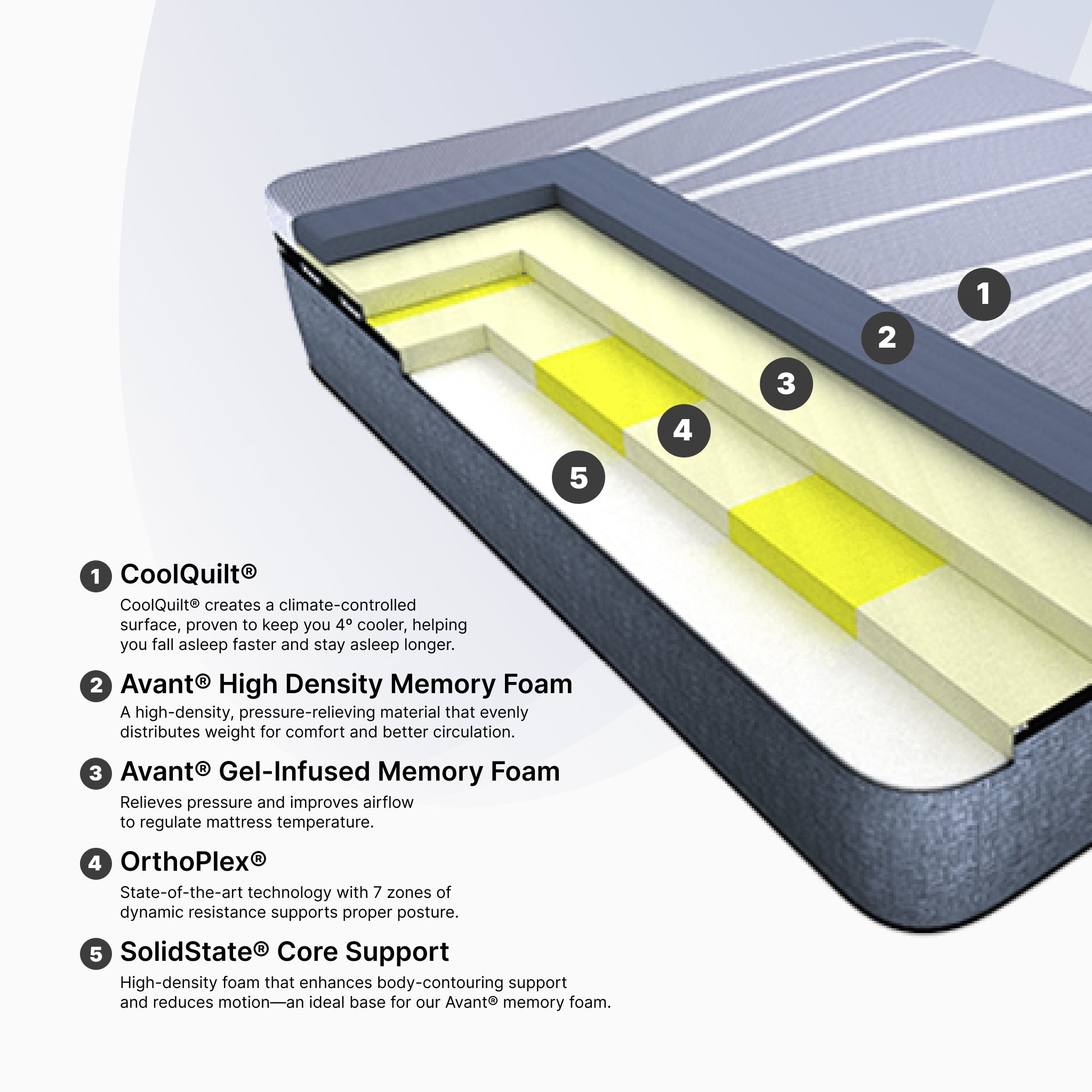 1
2
3
4
5

1 CoolQuilt®
CoolQuilt® creates a climate-controlled surface, proven to keep you 4° cooler, helping you fall asleep faster and stay asleep longer.

2 Avant® High Density Memory Foam
A high-density, pressure-relieving material that evenly distributes weight for comfort and better circulation.

3 Avant® Gel-Infused Memory Foam
Relieves pressure and improves airflow to regulate mattress temperature.

4 OrthoPlex®
State-of-the-art technology with 7 zones of dynamic resistance supports proper posture.

5 SolidState® Core Support
High-density foam that enhances body-contouring support and reduces motion—an ideal base for our Avant® memory foam.