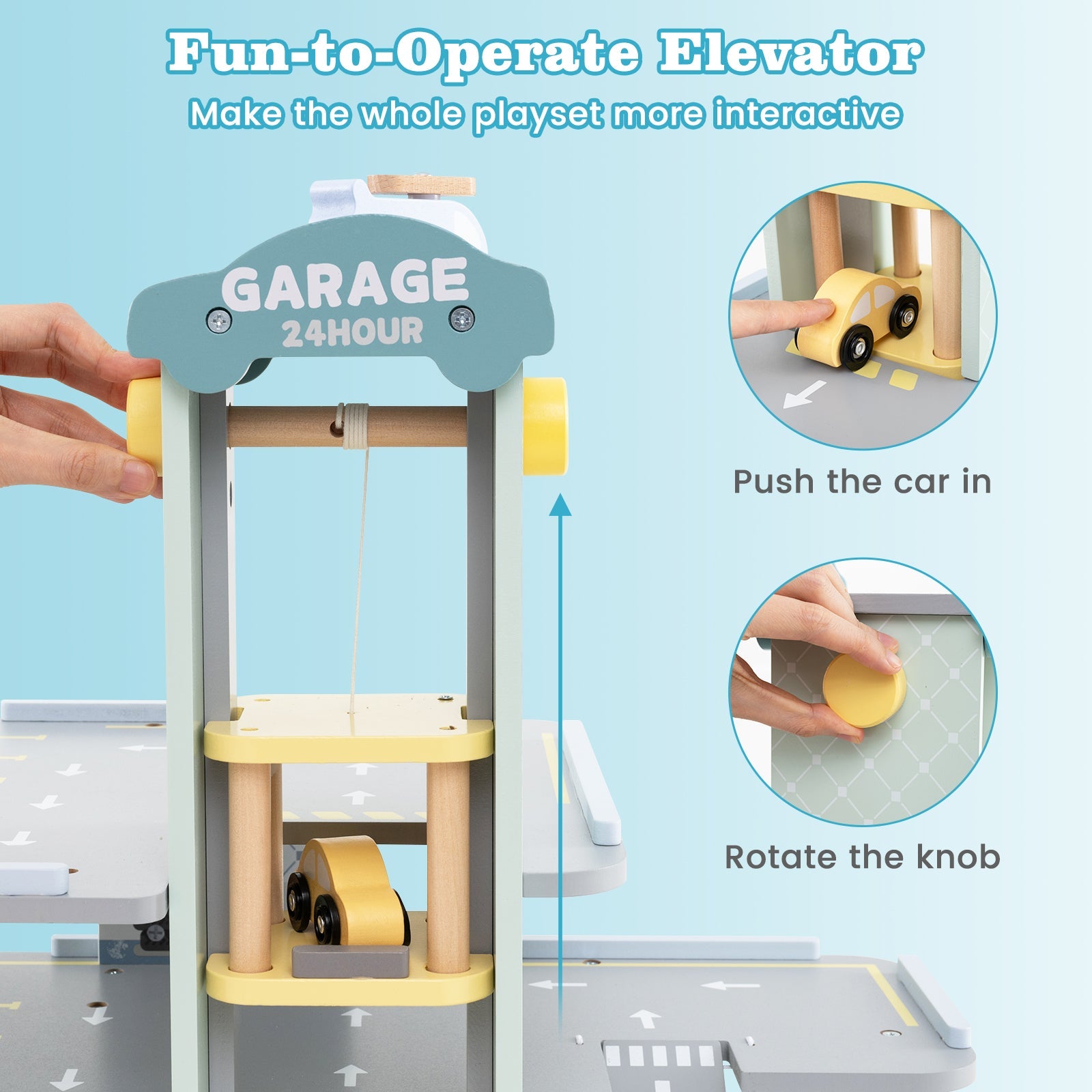 Fun-to-Operate Elevator
Make the whole playset more interactive

GARAGE
24HOUR

Push the car in

Rotate the knob