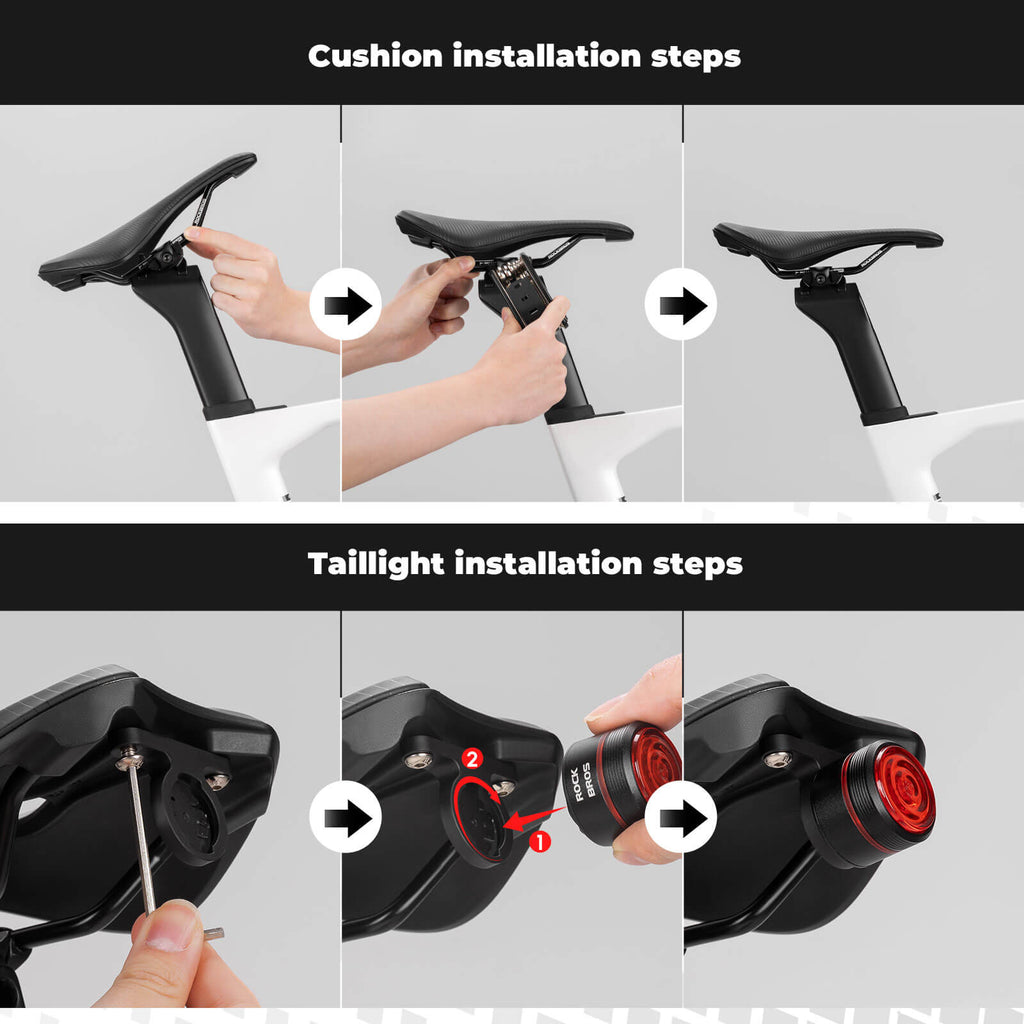 Cushion installation steps

Taillight installation steps

2

1

ROCK BROS