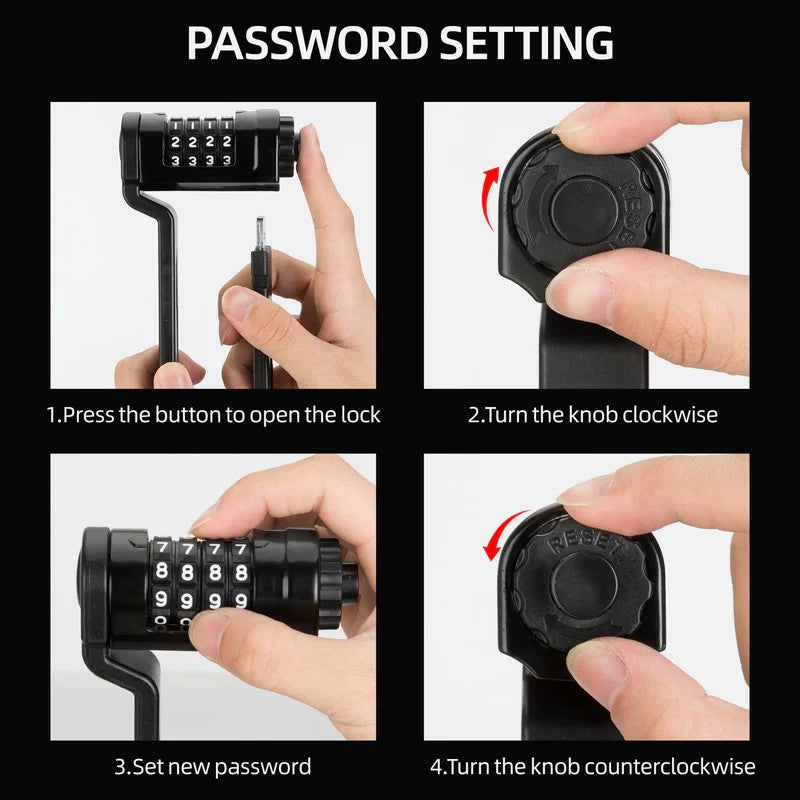 PASSWORD SETTING

2 2 2 2
3 3 3 3

1.Press the button to open the lock

RESET

2.Turn the knob clockwise

7 7 7 7
8 8 8 8
9 9 9 9

3.Set new password

RESET

4.Turn the knob counterclockwise